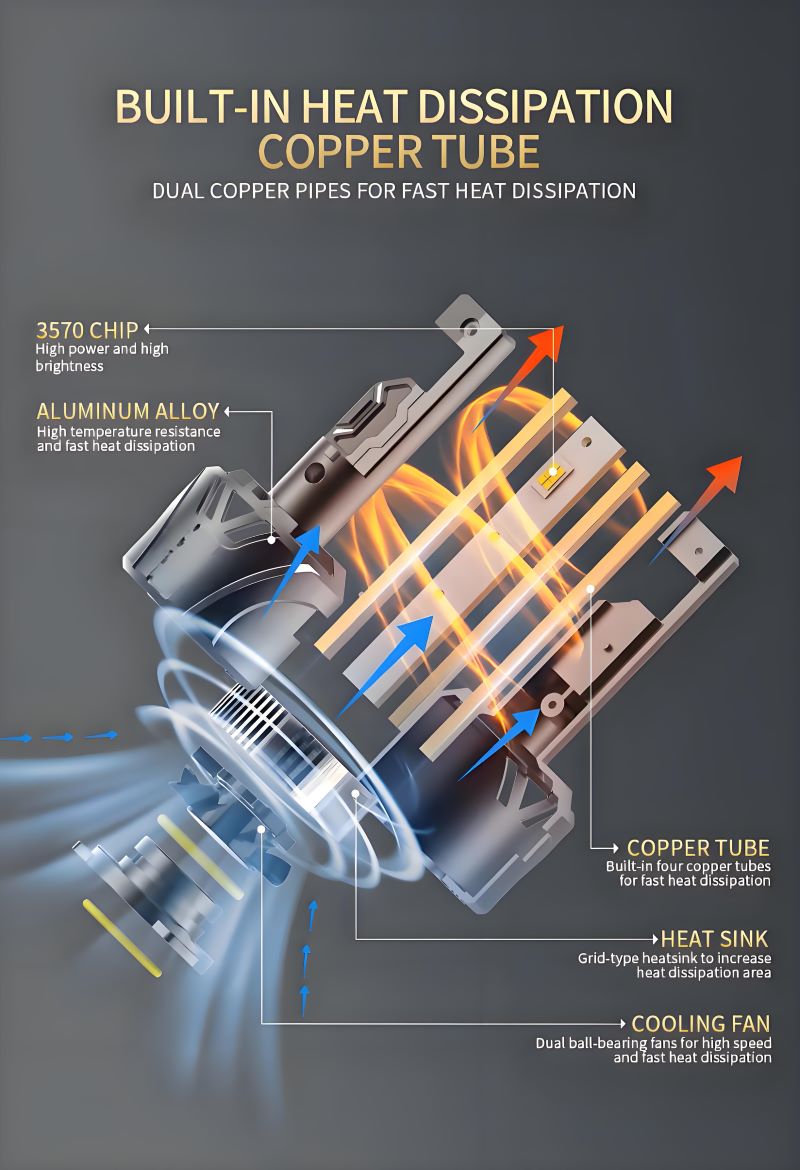 BUILT-IN HEAT DISSIPATION
COPPER TUBE
DUAL COPPER PIPES FOR FAST HEAT DISSIPATION

3570 CHIP
High power and high brightness

ALUMINUM ALLOY
High temperature resistance and fast heat dissipation

COPPER TUBE
Built-in four copper tubes for fast heat dissipation

HEAT SINK
Grid-type heatsink to increase heat dissipation area

COOLING FAN
Dual ball-bearing fans for high speed and fast heat dissipation