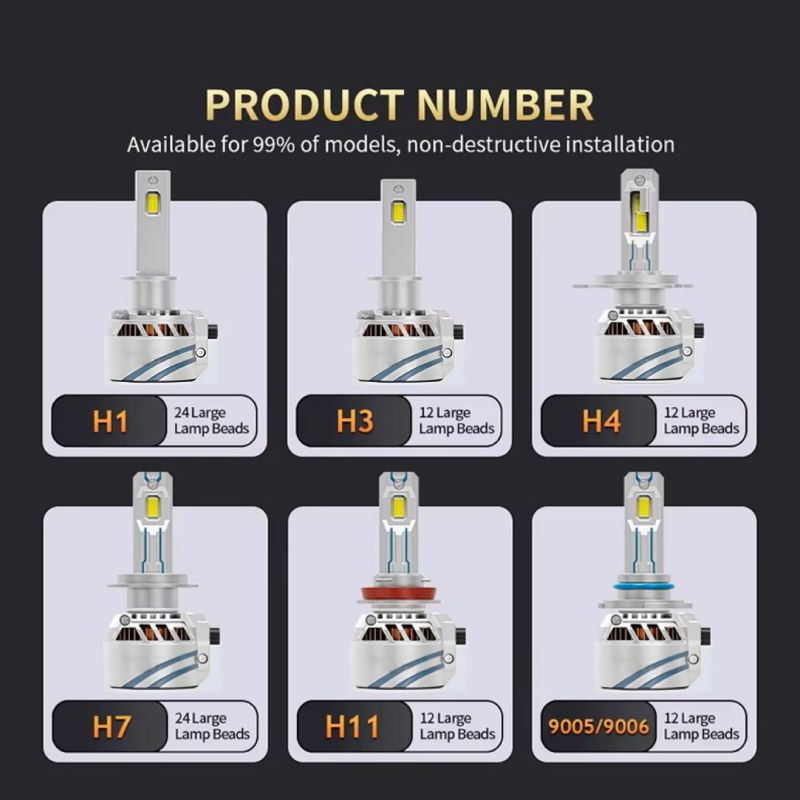 PRODUCT NUMBER

Available for 99% of models, non-destructive installation

H1 24 Large Lamp Beads

H3 12 Large Lamp Beads

H4 12 Large Lamp Beads

H7 24 Large Lamp Beads

H11 12 Large Lamp Beads

9005/9006 12 Large Lamp Beads