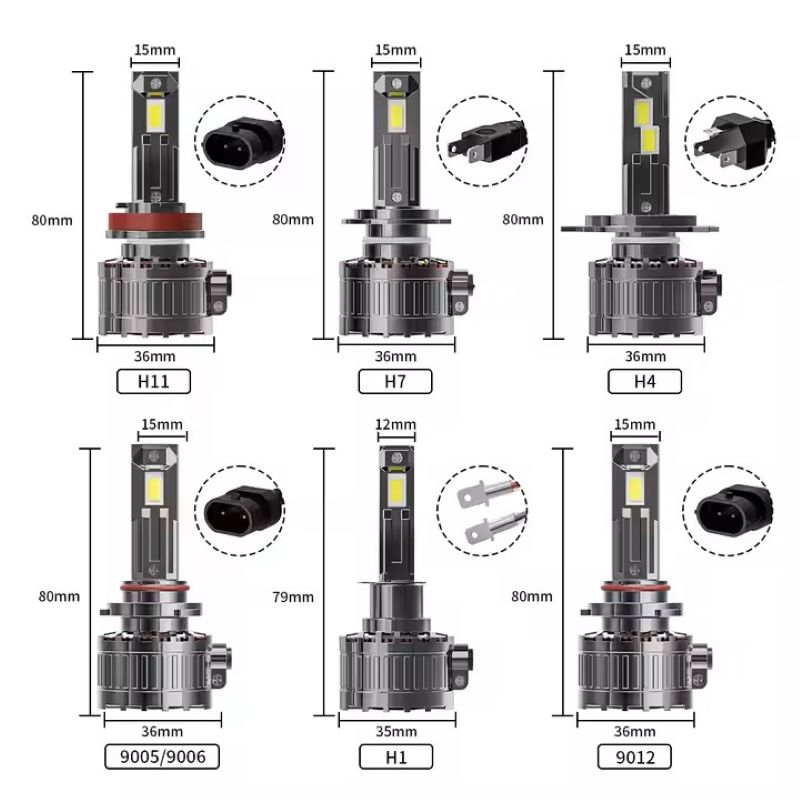 15mm
80mm
36mm
H11

15mm
80mm
36mm
H7

15mm
80mm
36mm
H4

15mm
80mm
36mm
9005/9006

12mm
79mm
35mm
H1

15mm
80mm
36mm
9012