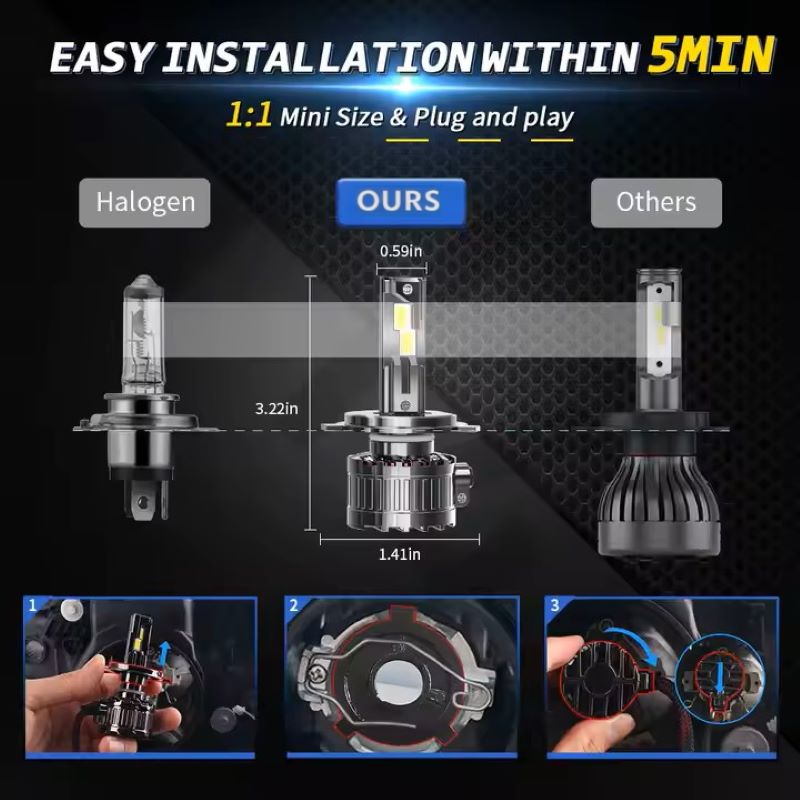 EASY INSTALLATION WITHIN 5MIN

1:1 Mini Size & Plug and play

Halogen

OURS

Others

0.59in

3.22in

1.41in

1

2

3