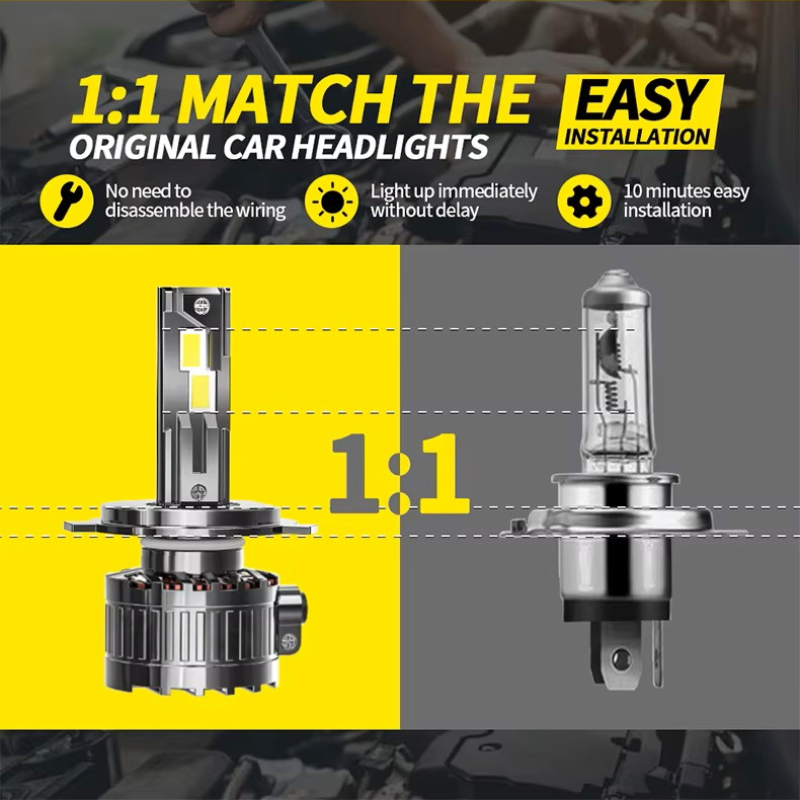 1:1 MATCH THE ORIGINAL CAR HEADLIGHTS

EASY INSTALLATION

No need to disassemble the wiring

Light up immediately without delay

10 minutes easy installation

1:1