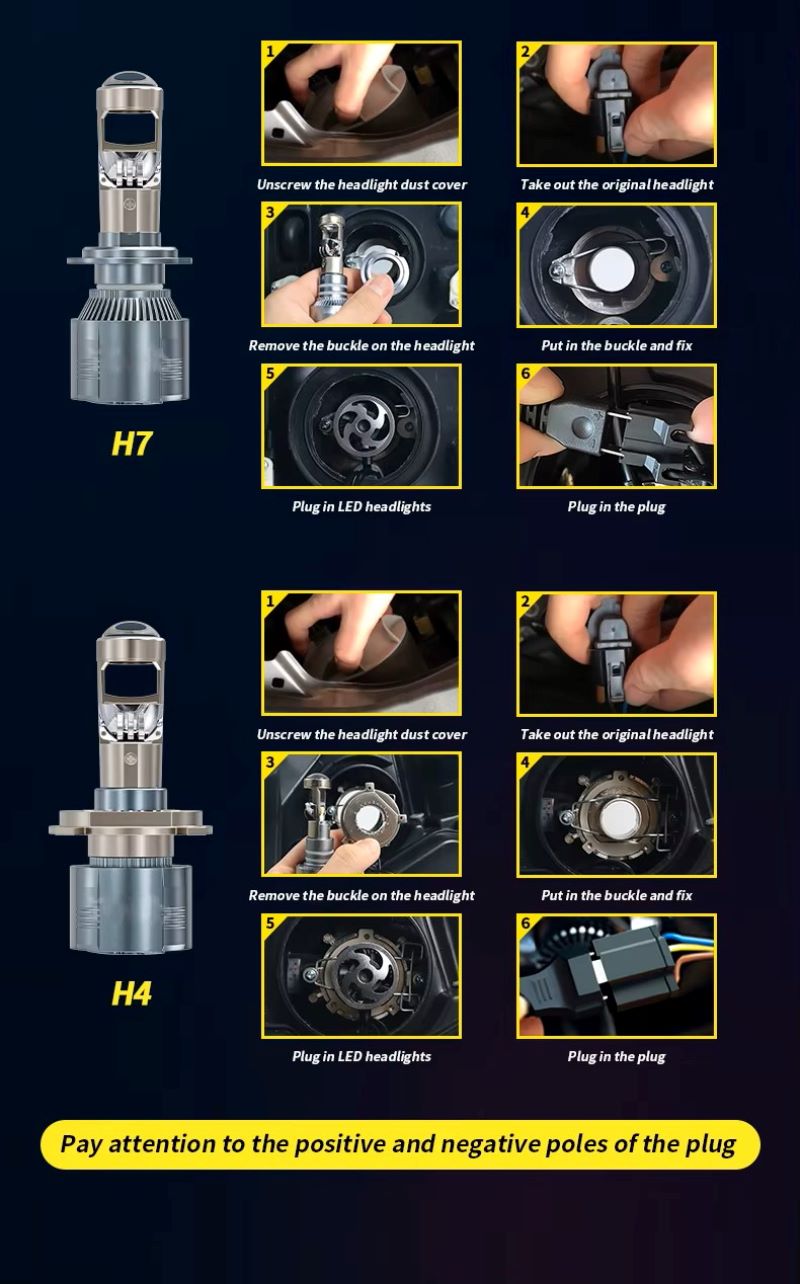 H7

1
Unscrew the headlight dust cover

2
Take out the original headlight

3
Remove the buckle on the headlight

4
Put in the buckle and fix

5
Plug in LED headlights

6
Plug in the plug

H4

1
Unscrew the headlight dust cover

2
Take out the original headlight

3
Remove the buckle on the headlight

4
Put in the buckle and fix

5
Plug in LED headlights

6
Plug in the plug

Pay attention to the positive and negative poles of the plug