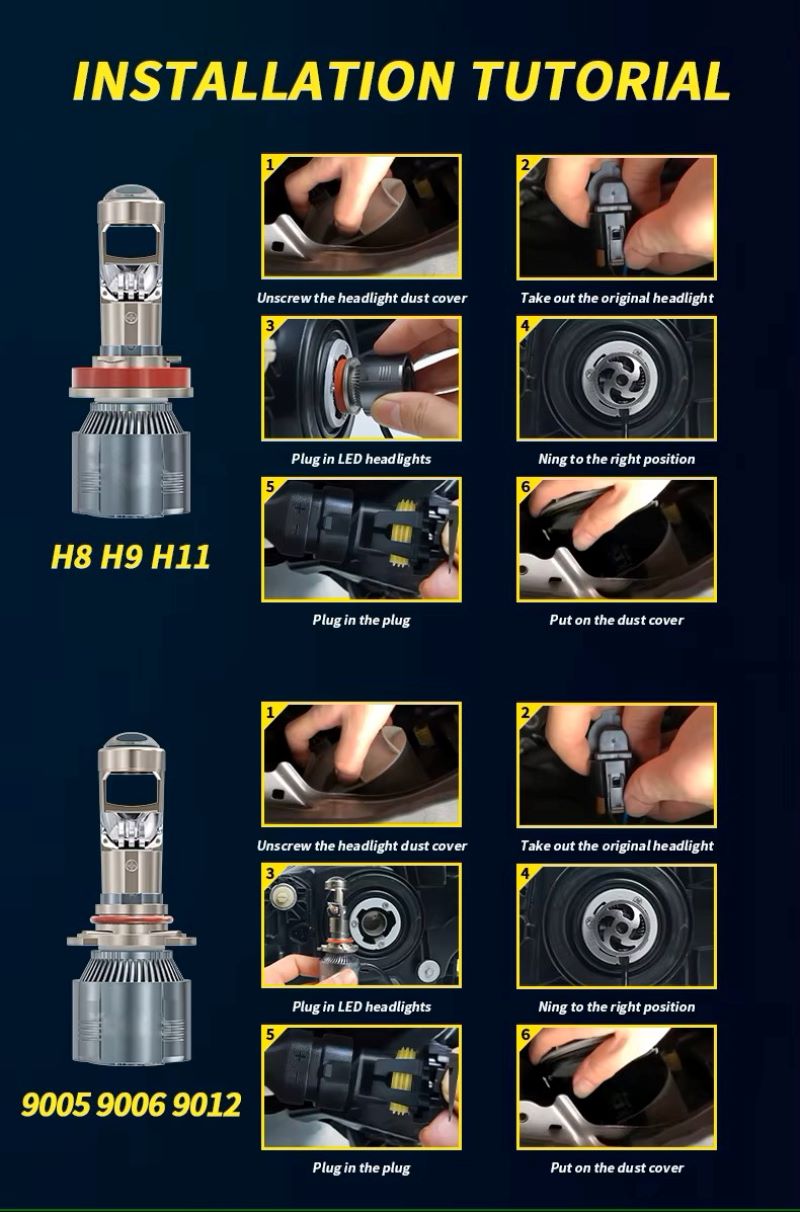 INSTALLATION TUTORIAL

H8 H9 H11

1
Unscrew the headlight dust cover

2
Take out the original headlight

3
Plug in LED headlights

4
Ning to the right position

5
Plug in the plug

6
Put on the dust cover

9005 9006 9012

1
Unscrew the headlight dust cover

2
Take out the original headlight

3
Plug in LED headlights

4
Ning to the right position

5
Plug in the plug

6
Put on the dust cover