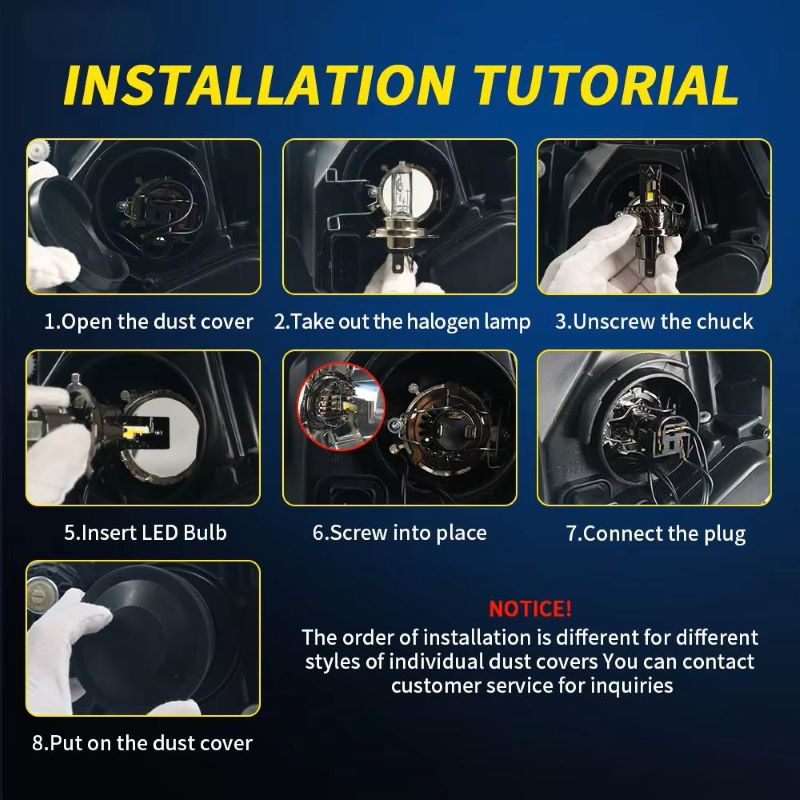 INSTALLATION TUTORIAL

1.Open the dust cover

2.Take out the halogen lamp

3.Unscrew the chuck

5.Insert LED Bulb

6.Screw into place

7.Connect the plug

8.Put on the dust cover

NOTICE!

The order of installation is different for different styles of individual dust covers You can contact customer service for inquiries