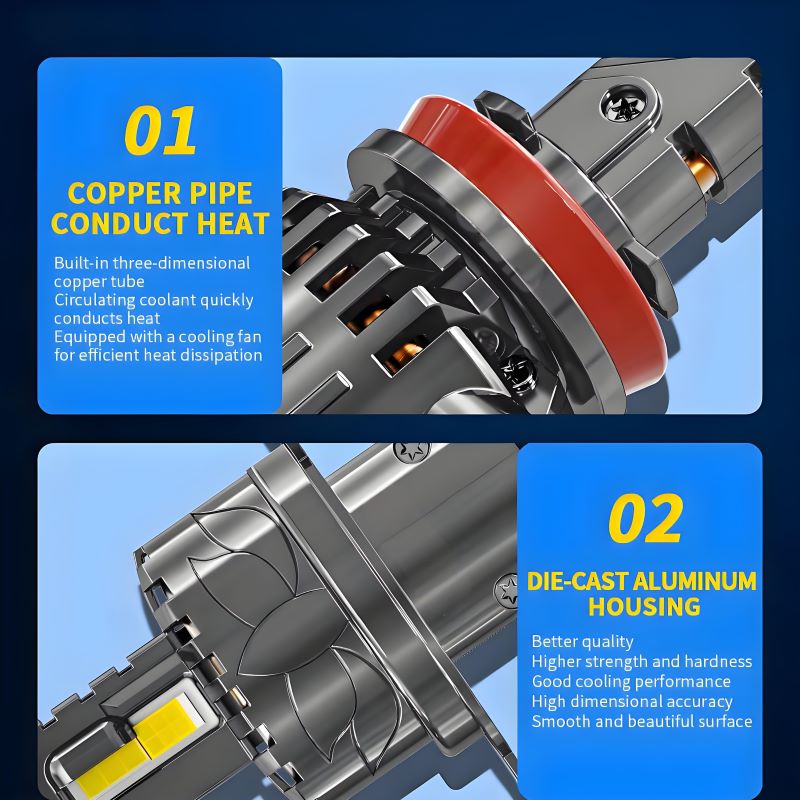 01

COPPER PIPE CONDUCT HEAT

Built-in three-dimensional copper tube
Circulating coolant quickly conducts heat
Equipped with a cooling fan for efficient heat dissipation

02

DIE-CAST ALUMINUM HOUSING

Better quality
Higher strength and hardness
Good cooling performance
High dimensional accuracy
Smooth and beautiful surface